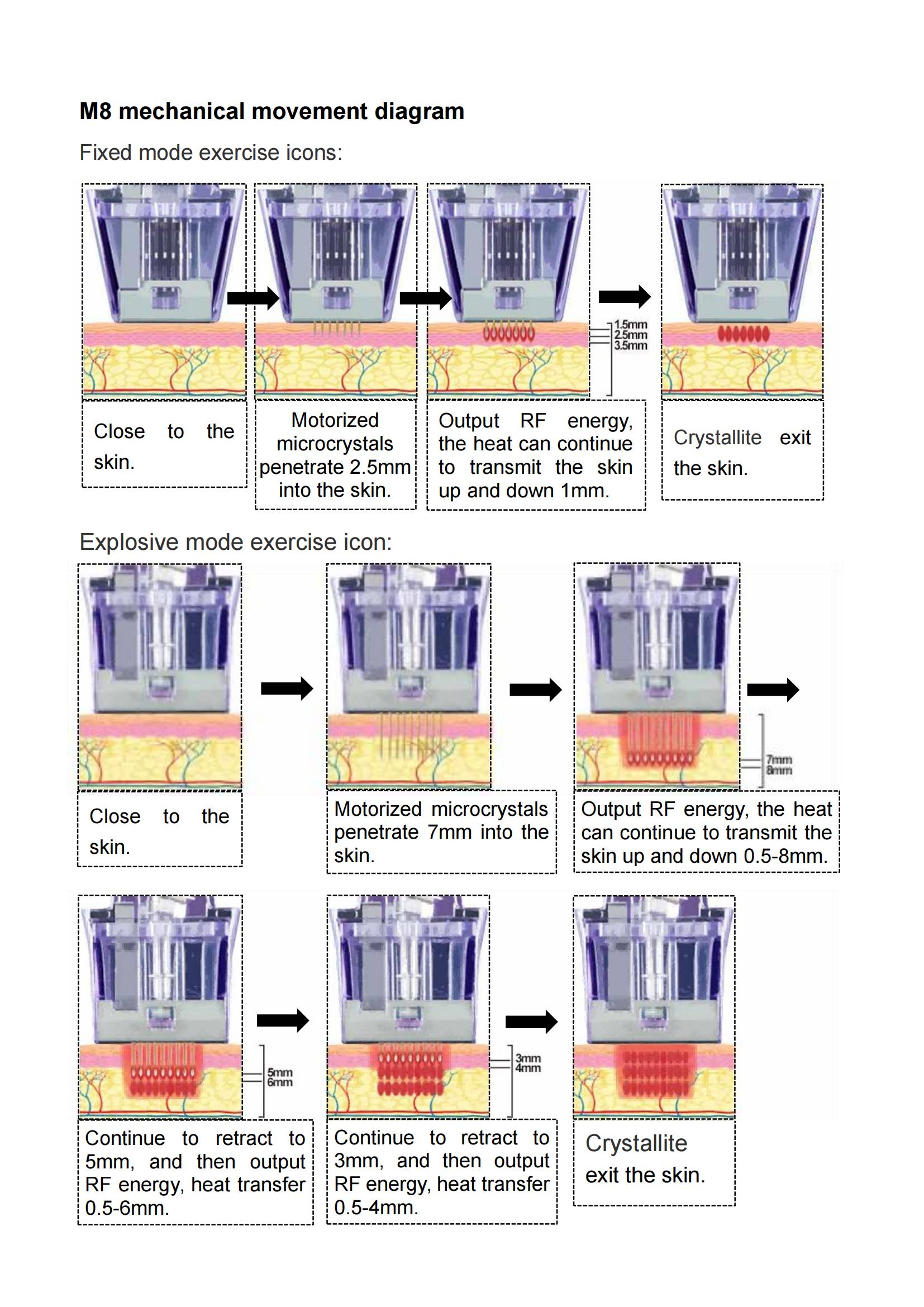 M8 mechanical movement diagram

Fixed mode exercise icons:

1.5mm
2.5mm
3.5mm

Close to the skin.

Motorized microcrystals penetrate 2.5mm into the skin.

Output RF energy, the heat can continue to transmit the skin up and down 1mm.

Crystallite exit the skin.

Explosive mode exercise icon:

7mm
8mm

Close to the skin.

Motorized microcrystals penetrate 7mm into the skin.

Output RF energy, the heat can continue to transmit the skin up and down 0.5-8mm.

5mm
6mm

3mm
4mm

Continue to retract to 5mm, and then output RF energy, heat transfer 0.5-6mm.

Continue to retract to 3mm, and then output RF energy, heat transfer 0.5-4mm.

Crystallite exit the skin.