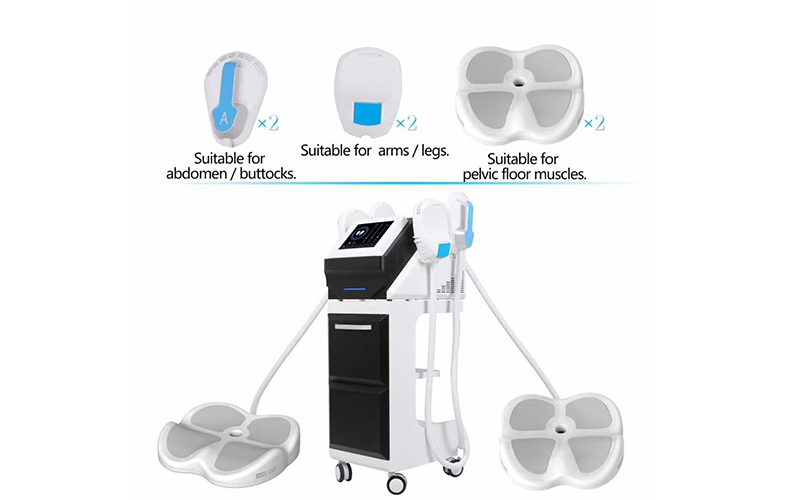 A

×2

Suitable for abdomen / buttocks.

×2

Suitable for arms / legs.

×2

Suitable for pelvic floor muscles.