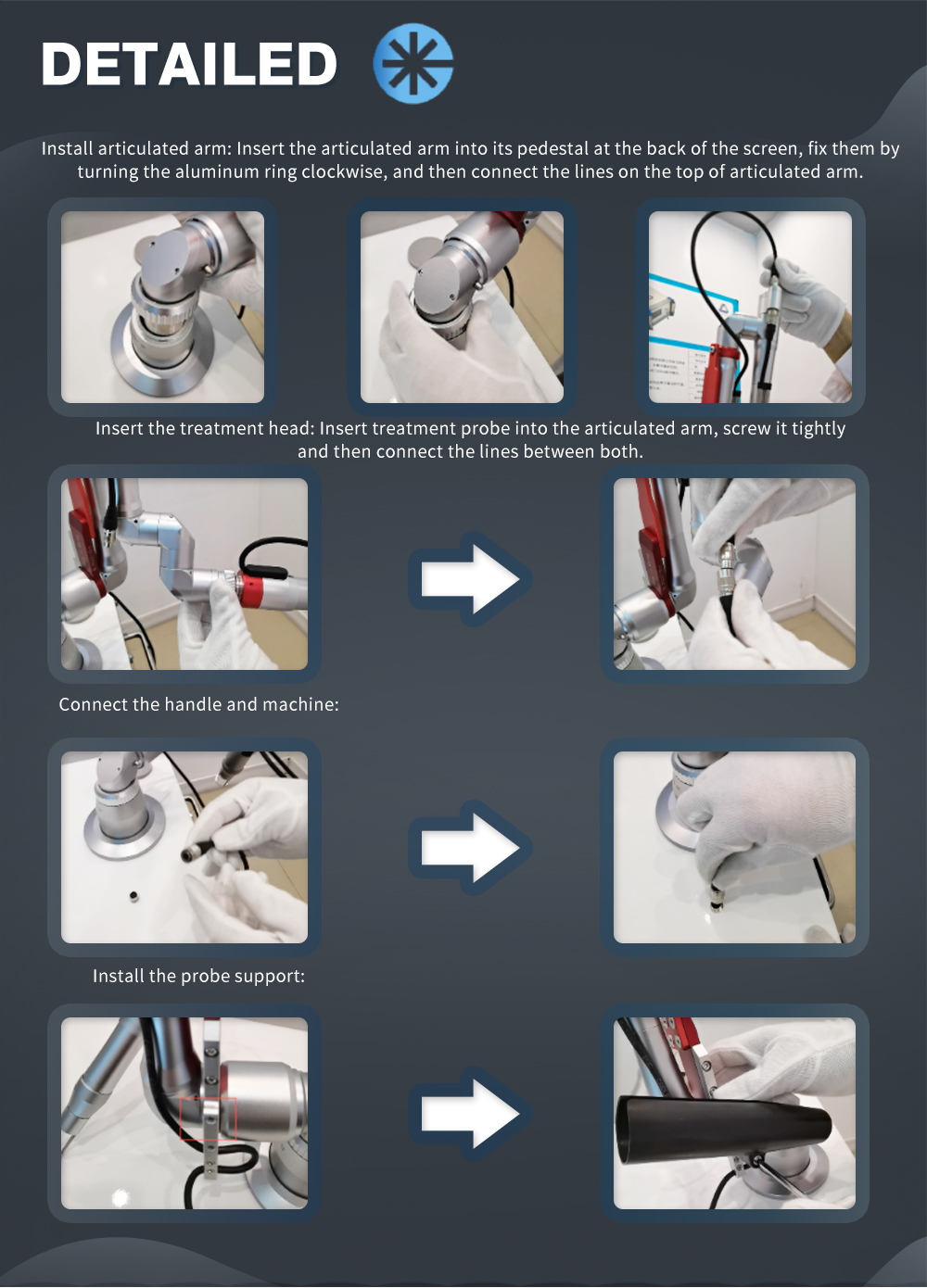 DETAILED

Install articulated arm: Insert the articulated arm into its pedestal at the back of the screen, fix them by turning the aluminum ring clockwise, and then connect the lines on the top of articulated arm.

Insert the treatment head: Insert treatment probe into the articulated arm, screw it tightly and then connect the lines between both.

Connect the handle and machine:

Install the probe support: